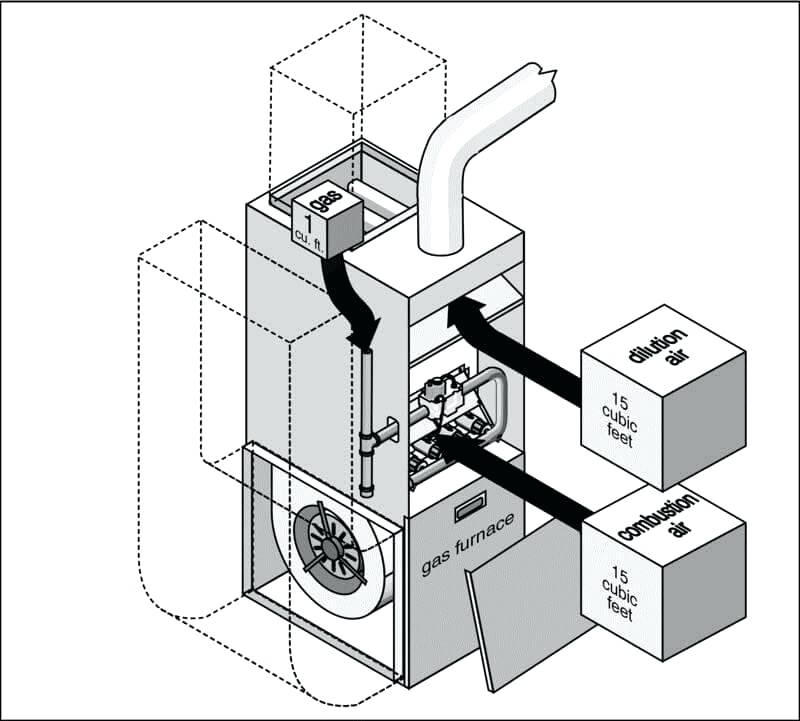 gas
1
cu. ft.

dilution air
15
cubic
feet

combustion air
15
cubic
feet

gas furnace