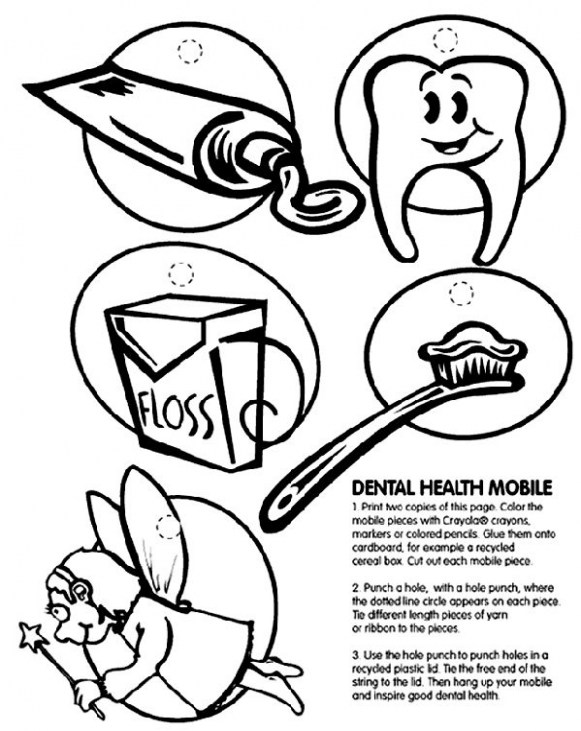 FLOSS

DENTAL HEALTH MOBILE

1. Print two copies of this page. Color the mobile pieces with Crayola® crayons, markers or colored pencils. Glue them onto cardboard, for example a recycled cereal box. Cut out each mobile piece.

2. Punch a hole, with a hole punch, where the dotted line circle appears on each piece. Tie different length pieces of yarn or ribbon to the pieces.

3. Use the hole punch to punch holes in a recycled plastic lid. Tie the free end of the string to the lid. Then hang up your mobile and inspire good dental health.