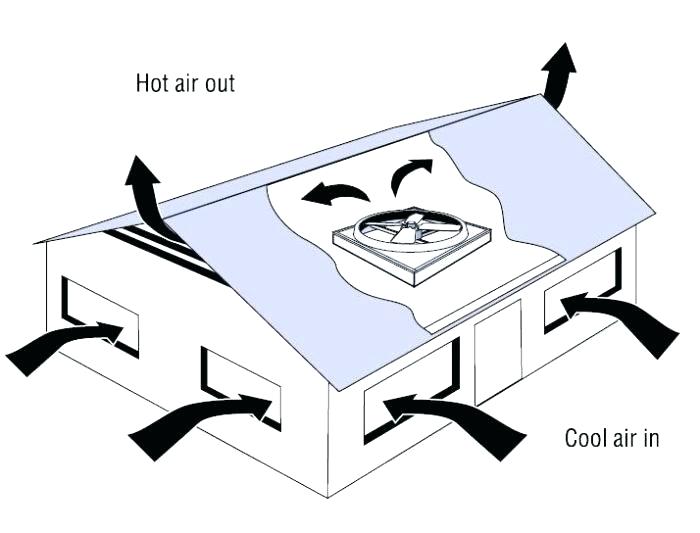 Hot air out

Cool air in