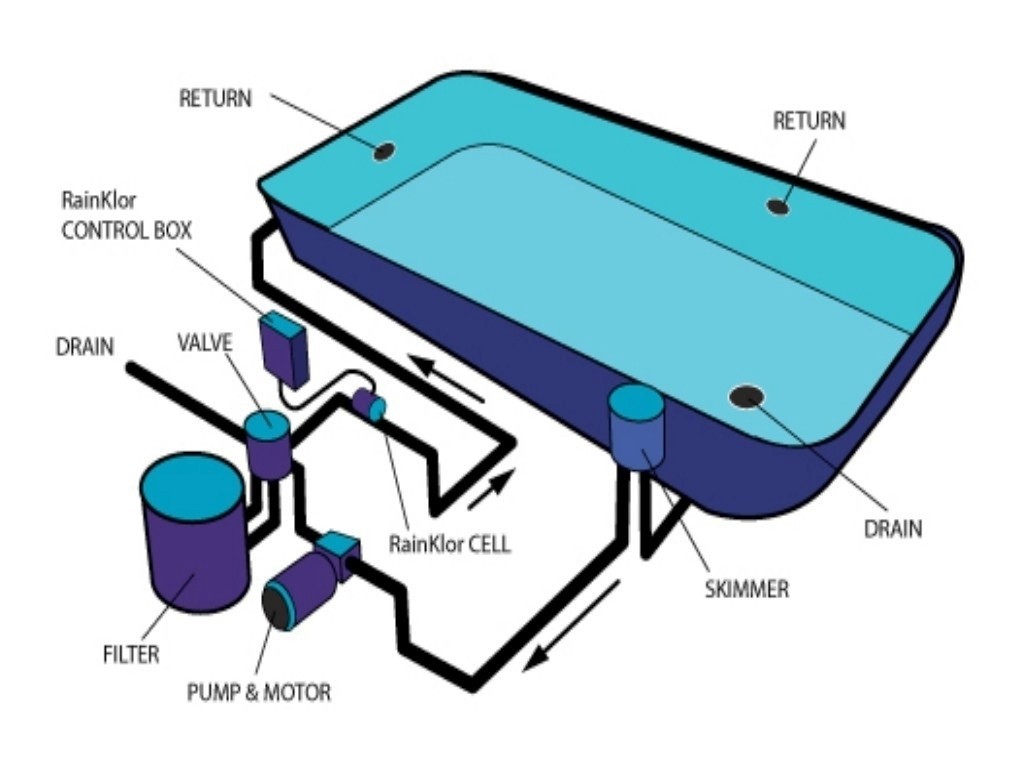 RETURN

RETURN

RainKlor CONTROL BOX

DRAIN

VALVE

RainKlor CELL

DRAIN

SKIMMER

FILTER

PUMP & MOTOR