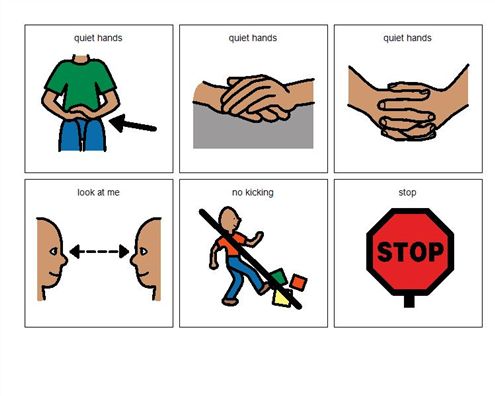 quiet hands

quiet hands

quiet hands

look at me

no kicking

stop

STOP