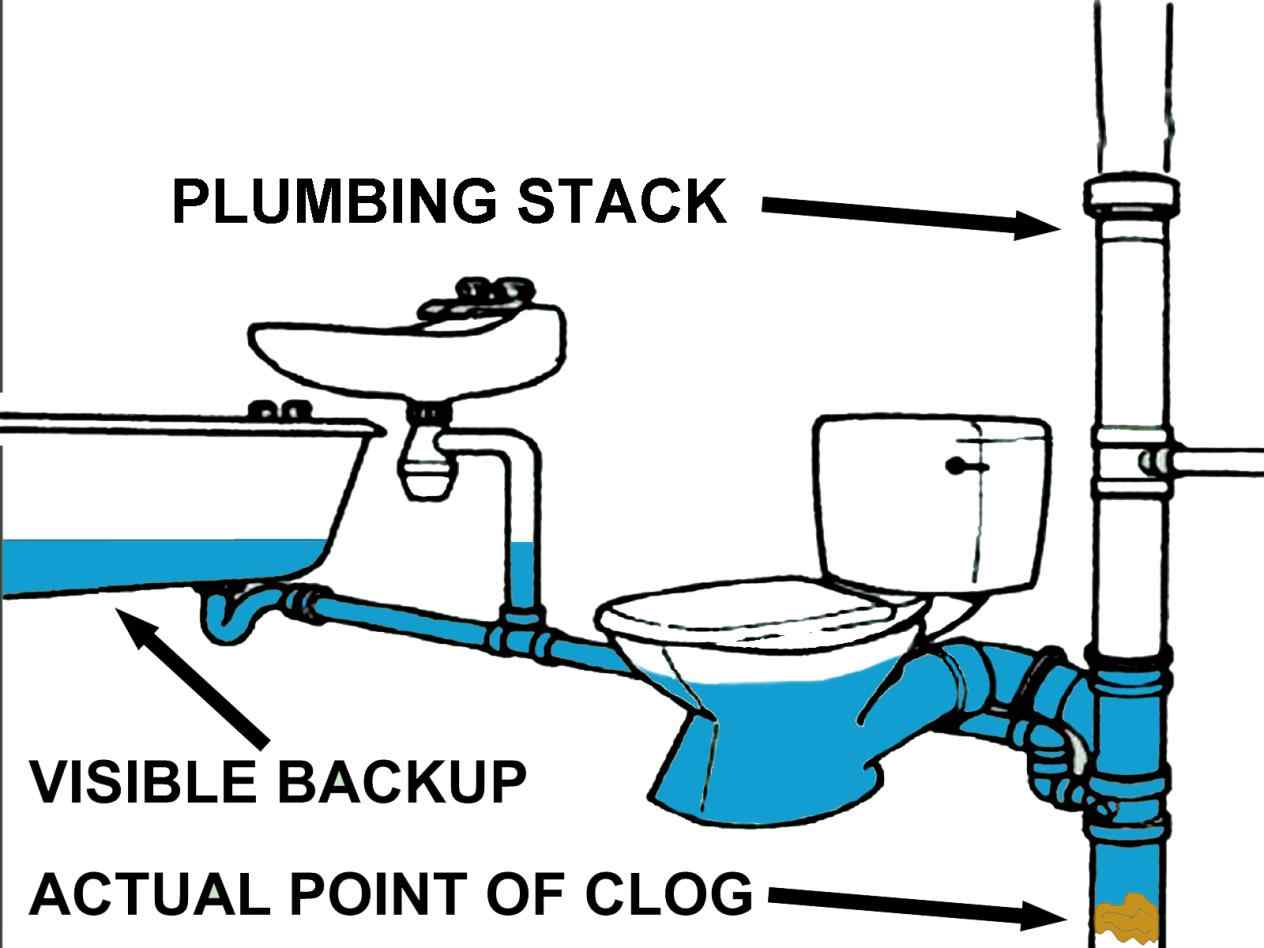 PLUMBING STACK

VISIBLE BACKUP

ACTUAL POINT OF CLOG