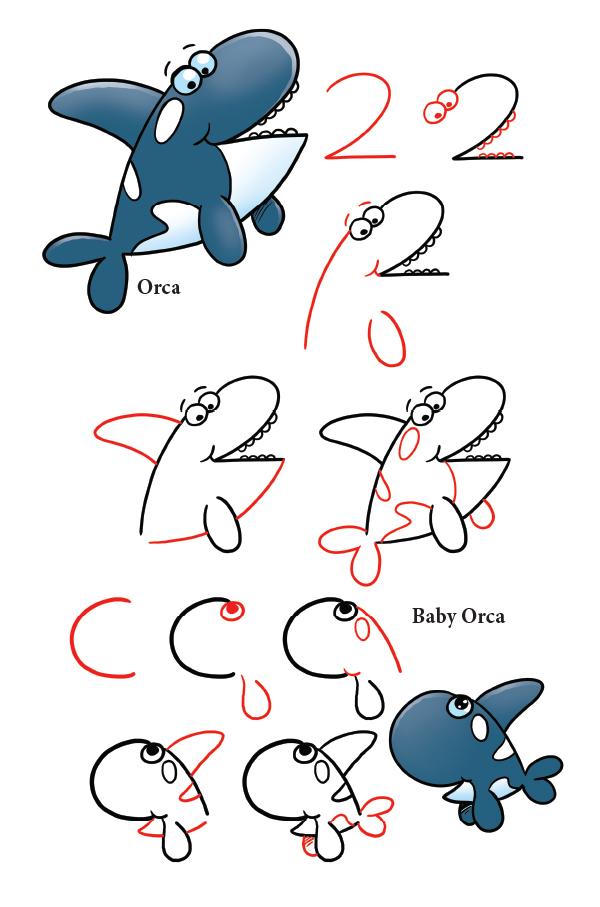 Orca

2

Baby Orca

C