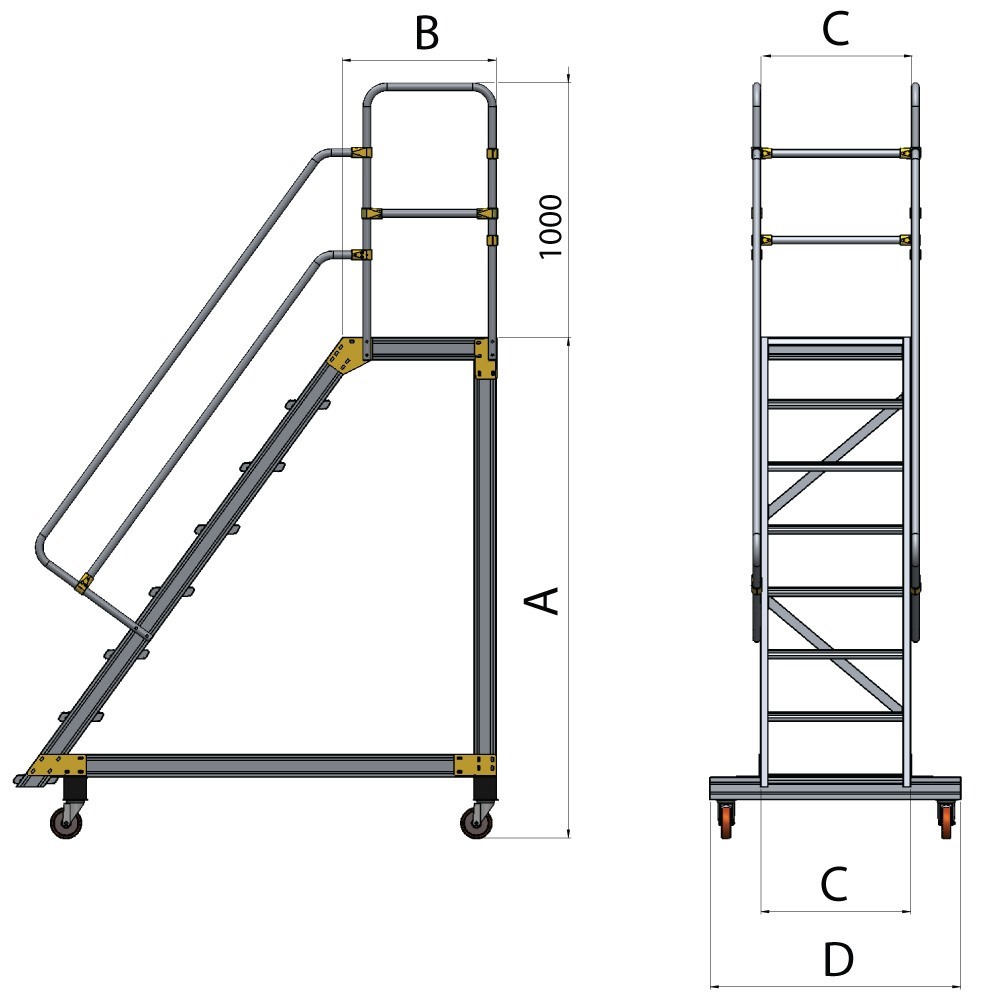 B
1000
A
C
C
D