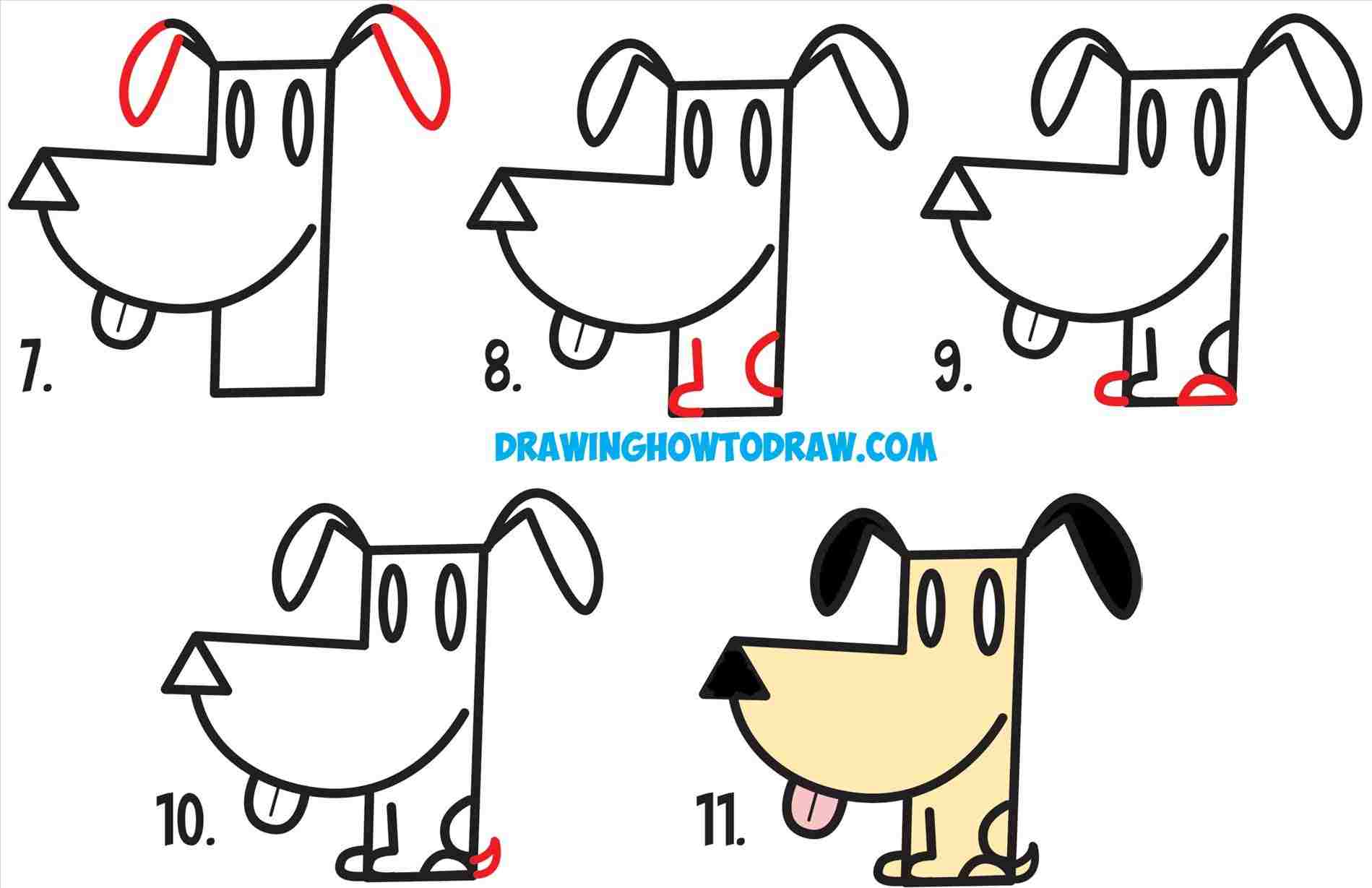 7.

8.

9.

DRAWINGHOWTODRAW.COM

10.

11.