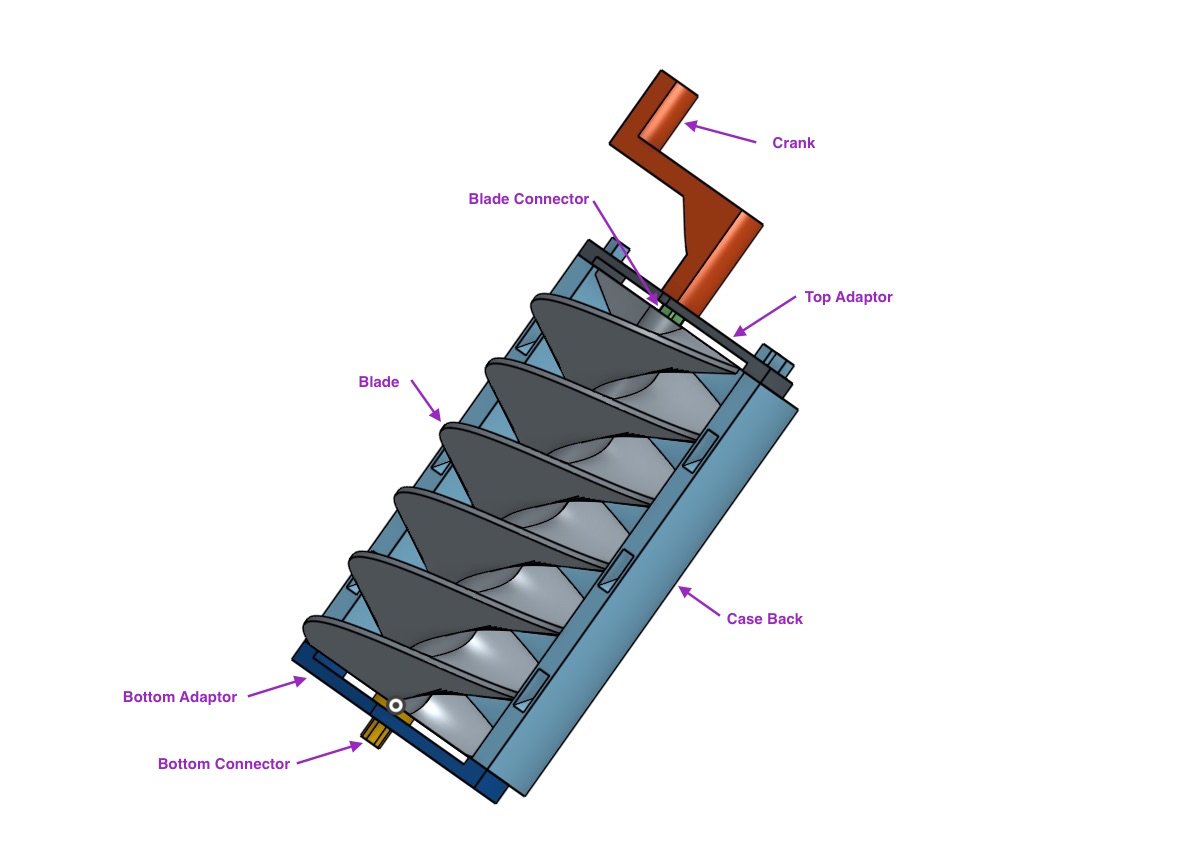 Crank

Blade Connector

Top Adaptor

Blade

Case Back

Bottom Adaptor

Bottom Connector