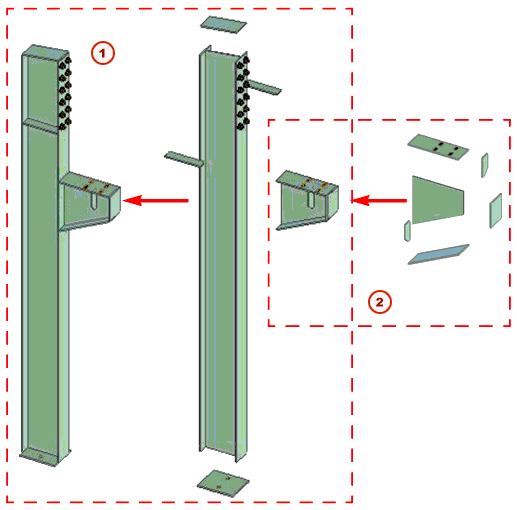 1

2