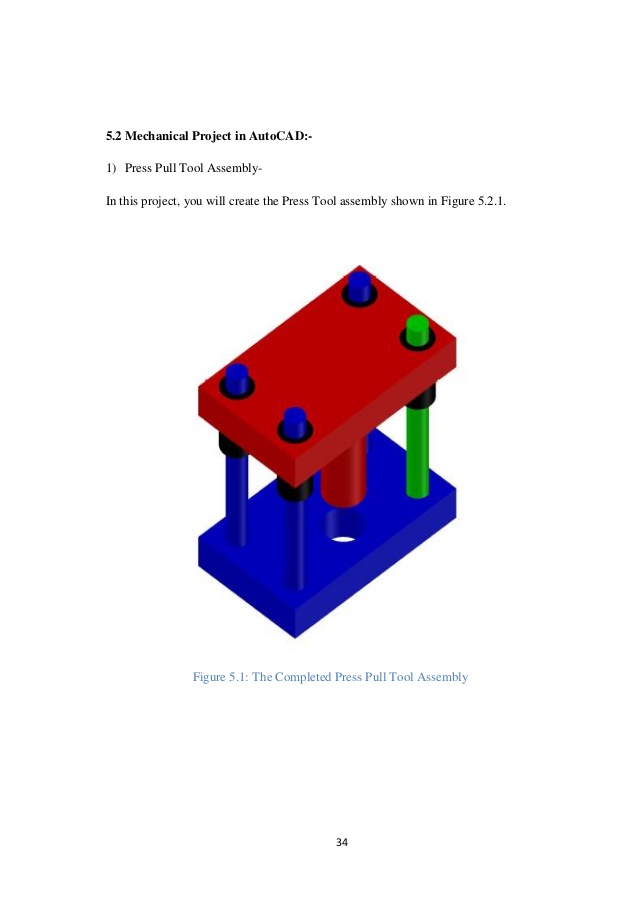 5.2 Mechanical Project in AutoCAD:-

1) Press Pull Tool Assembly-

In this project, you will create the Press Tool assembly shown in Figure 5.2.1.

Figure 5.1: The Completed Press Pull Tool Assembly

34