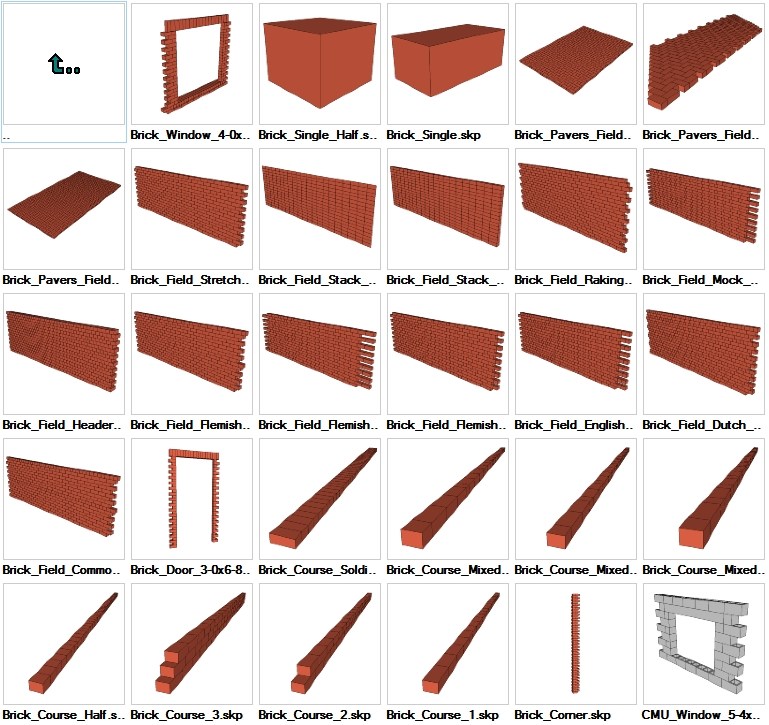 ..

Brick_Window_4-0x...

Brick_Single_Half.s...

Brick_Single.skp

Brick_Pavers_Field...

Brick_Pavers_Field...

Brick_Pavers_Field...

Brick_Field_Stretch...

Brick_Field_Stack_...

Brick_Field_Stack_...

Brick_Field_Raking...

Brick_Field_Mock_...

Brick_Field_Header...

Brick_Field_Flemish...

Brick_Field_Flemish...

Brick_Field_Flemish...

Brick_Field_English...

Brick_Field_Dutch_...

Brick_Field_Commo...

Brick_Door_3-0x6-8...

Brick_Course_Soldi...

Brick_Course_Mixed...

Brick_Course_Mixed...

Brick_Course_Mixed...

Brick_Course_Half.s...

Brick_Course_3.skp

Brick_Course_2.skp

Brick_Course_1.skp

Brick_Corner.skp

CMU_Window_5-4x...