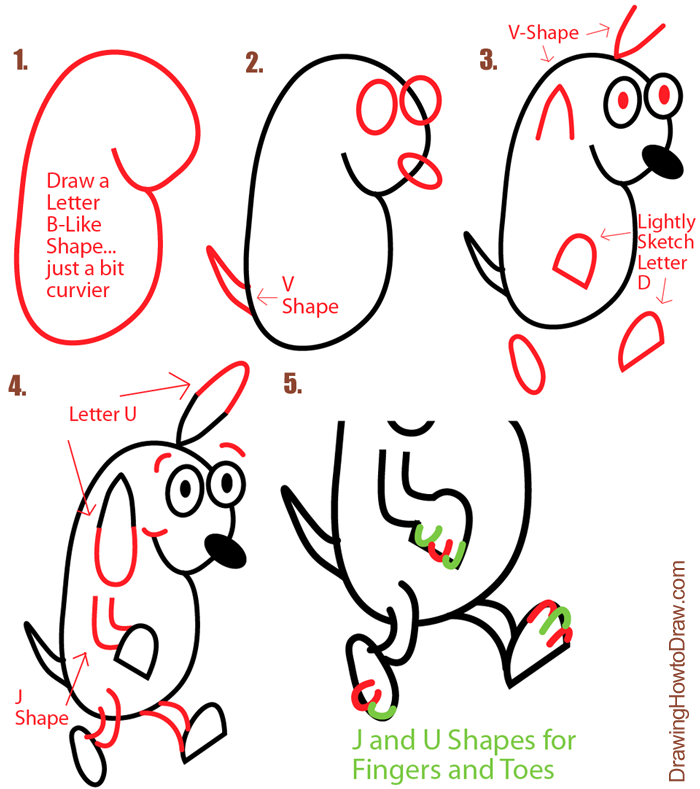 1.

Draw a Letter B-Like Shape... just a bit curvier

2.

V Shape

3.

V-Shape

Lightly Sketch Letter D

4.

Letter U

J Shape

5.

J and U Shapes for Fingers and Toes

DrawingHowtoDraw.com