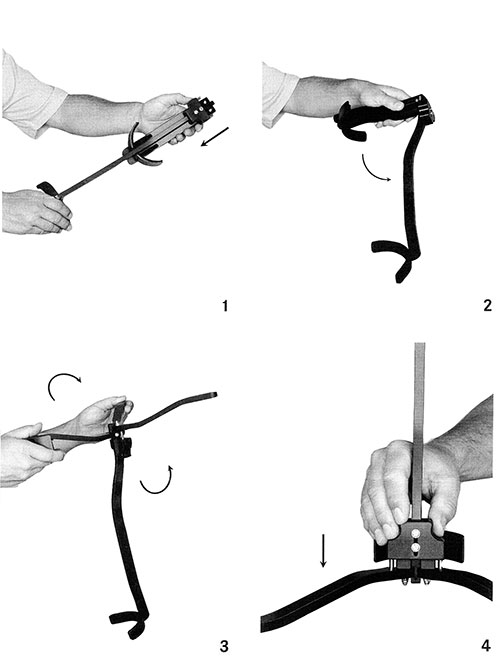 1

2

3

4