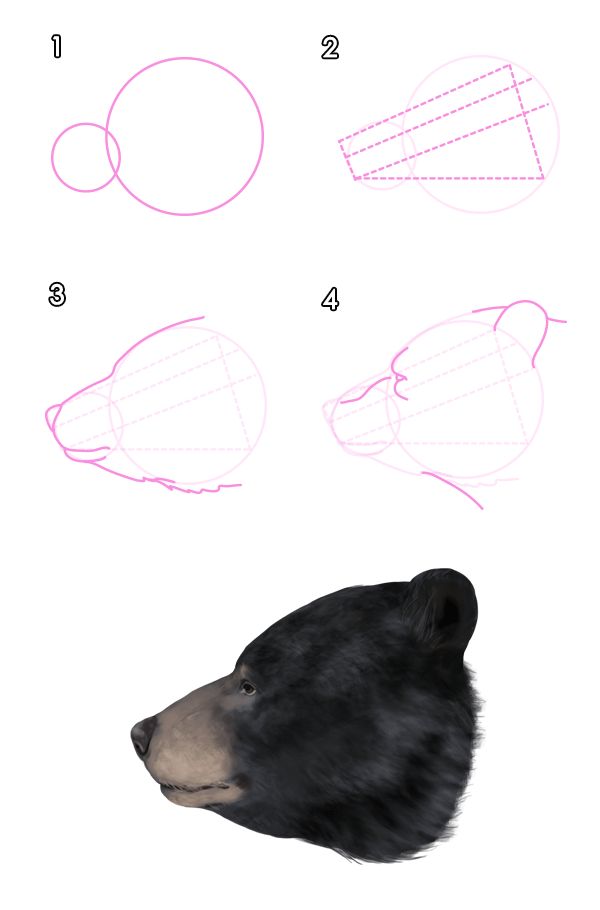 1

2

3

4