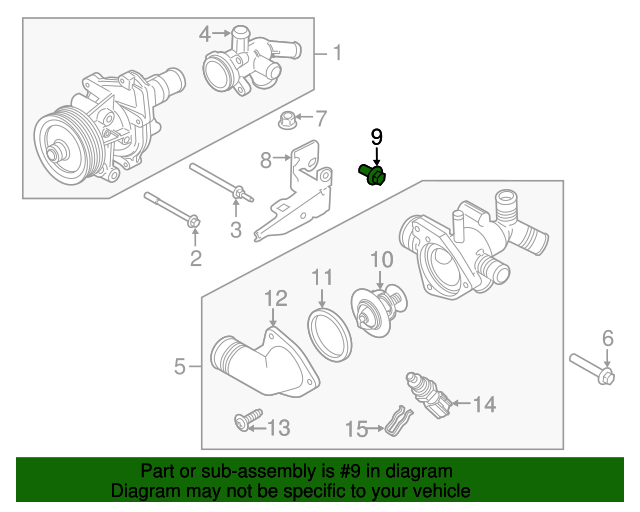 4
1
7
9
8
3
2
10
11
12
5
6
14
13
15

Part or sub-assembly is #9 in diagram
Diagram may not be specific to your vehicle