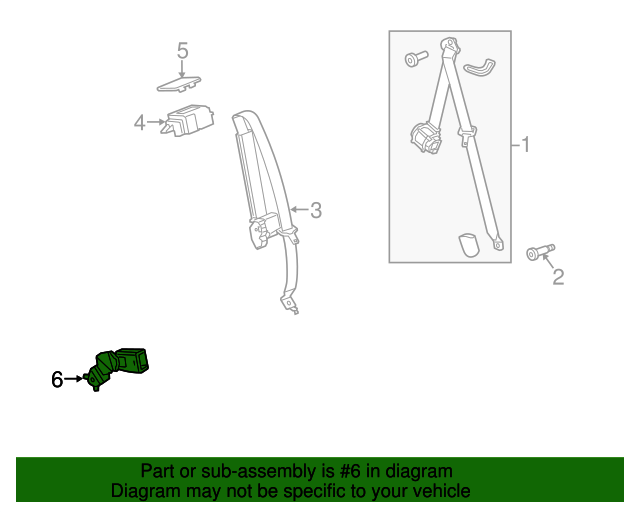 5

4

3

1

2

6

Part or sub-assembly is #6 in diagram
Diagram may not be specific to your vehicle