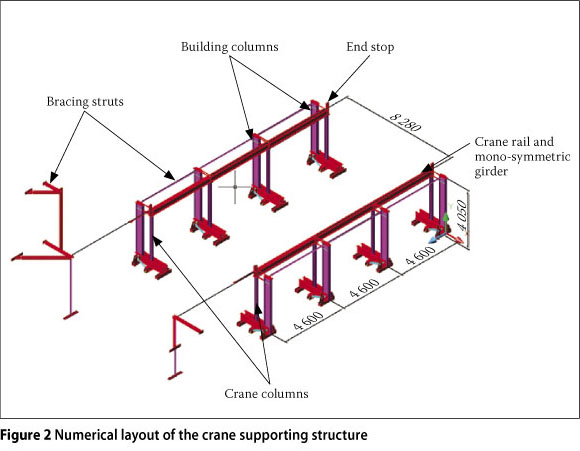 Building columns

End stop

Bracing struts

8 280

Crane rail and mono-symmetric girder

4 050

4 600

4 600

4 600

Crane columns

Figure 2 Numerical layout of the crane supporting structure