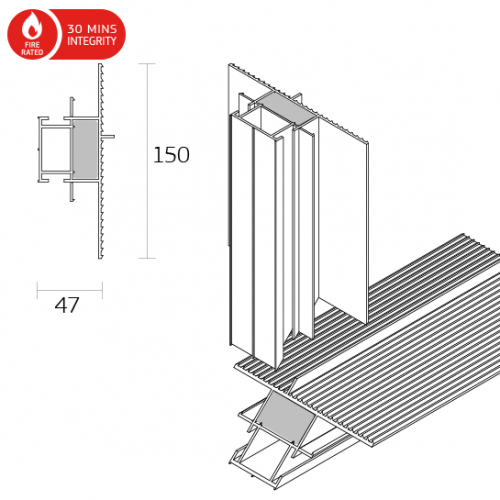 FIRE RATED

30 MINS INTEGRITY

150

47