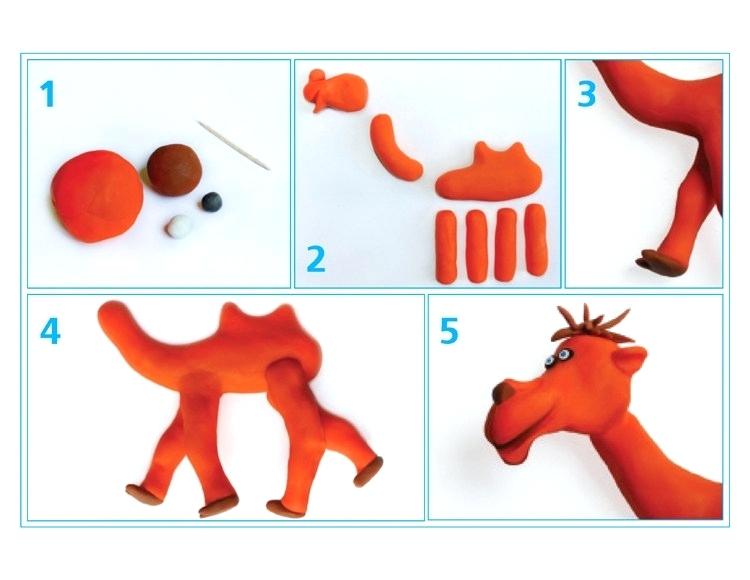 1

2

3

4

5