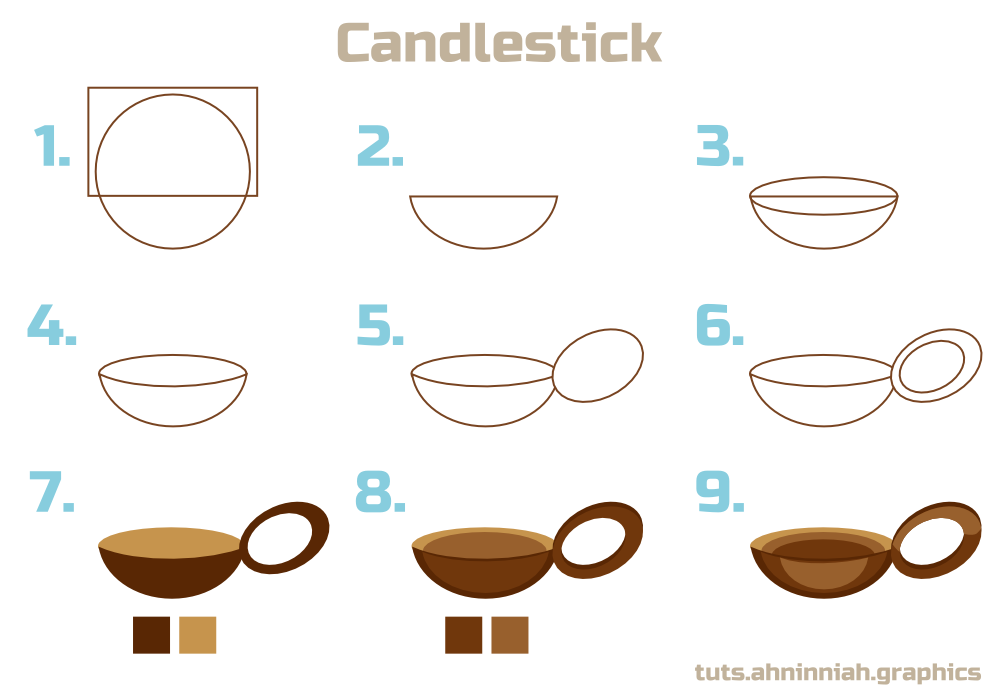 Candlestick

1.

2.

3.

4.

5.

6.

7.

8.

9.

tuts.ahninniah.graphics