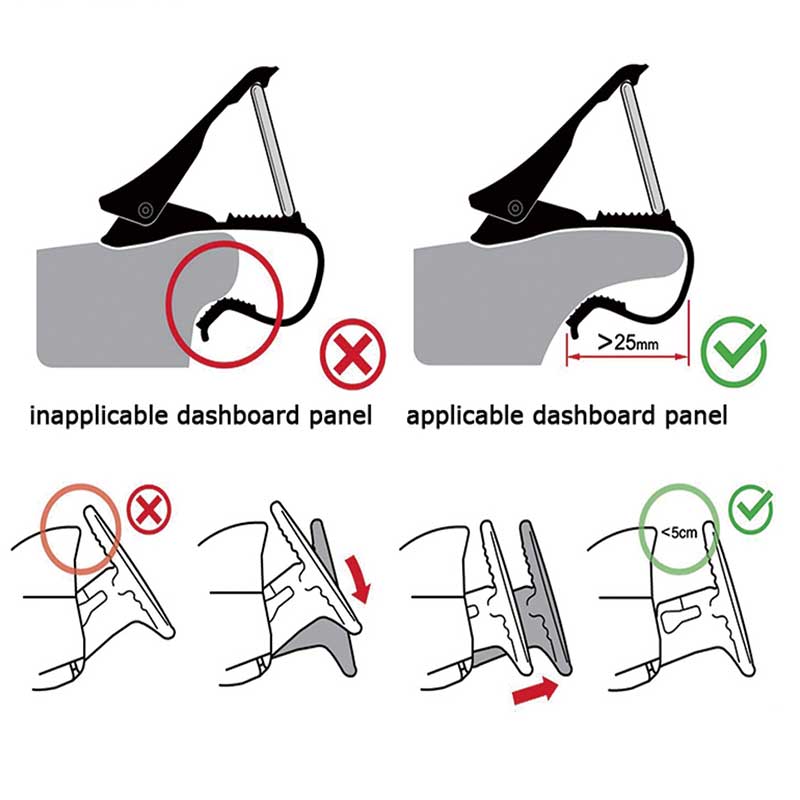 >25mm

inapplicable dashboard panel

applicable dashboard panel

<5cm