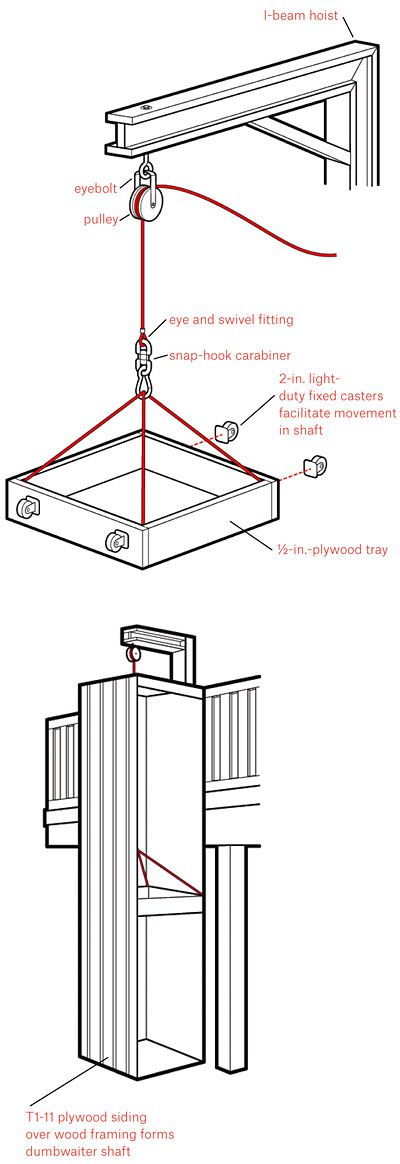 I-beam hoist

eyebolt

pulley

eye and swivel fitting

snap-hook carabiner

2-in. light-duty fixed casters facilitate movement in shaft

½-in.-plywood tray

T1-11 plywood siding over wood framing forms dumbwaiter shaft