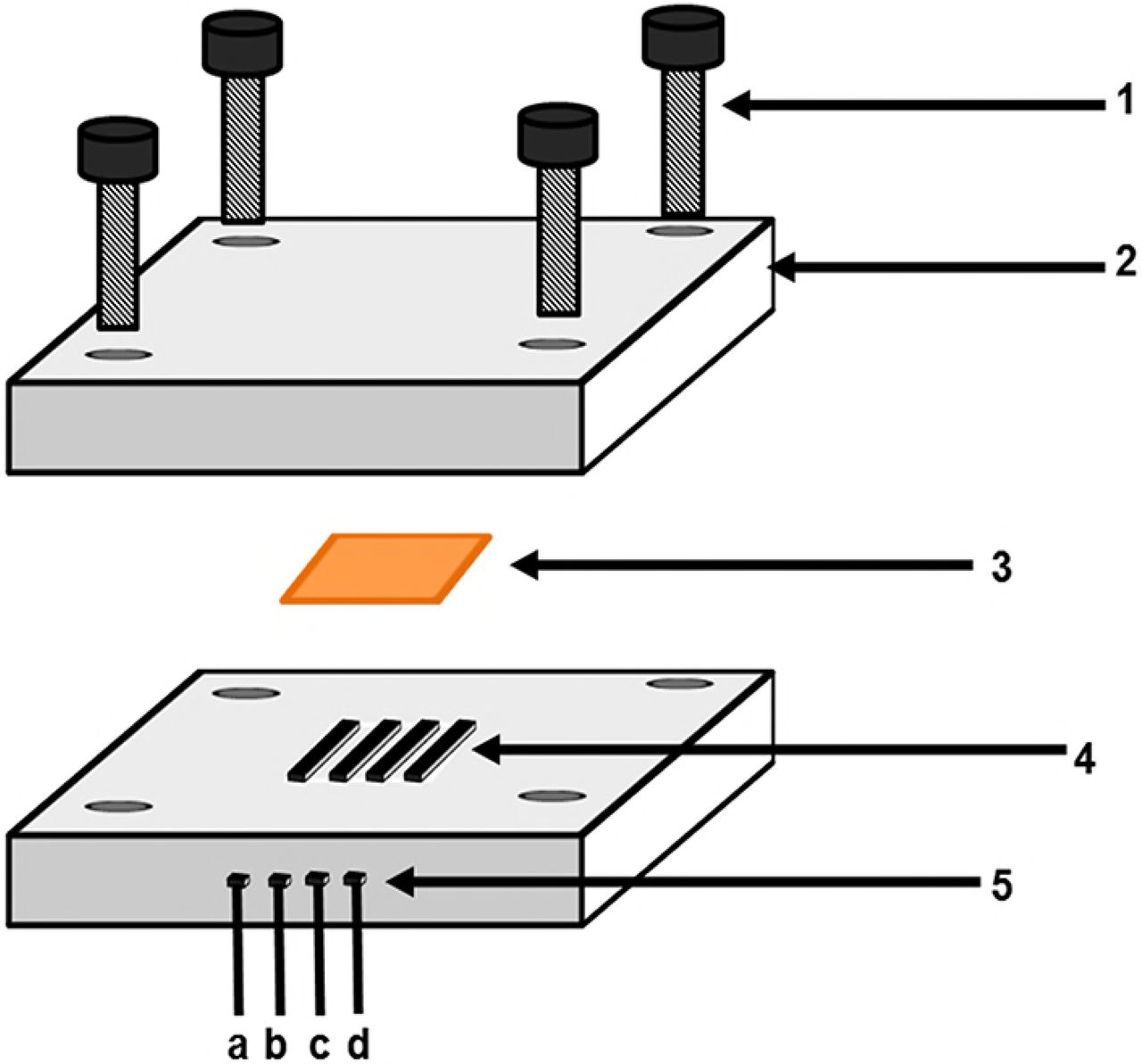 1
2
3
4
5
a b c d