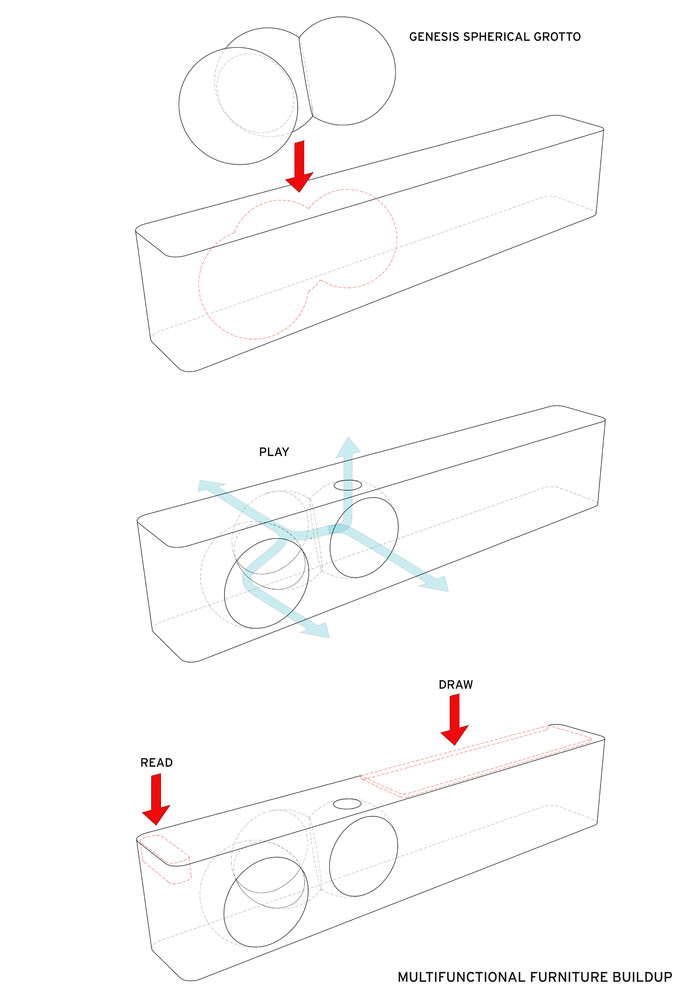 GENESIS SPHERICAL GROTTO

PLAY

DRAW

READ

MULTIFUNCTIONAL FURNITURE BUILDUP