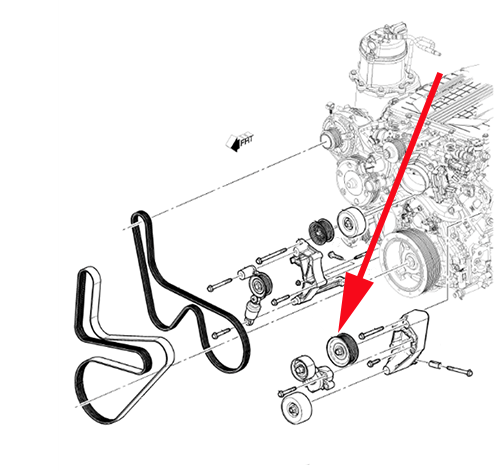 FRT