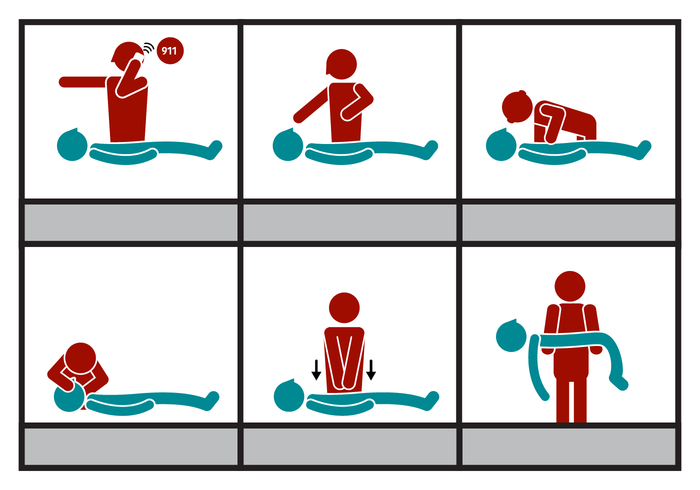 911