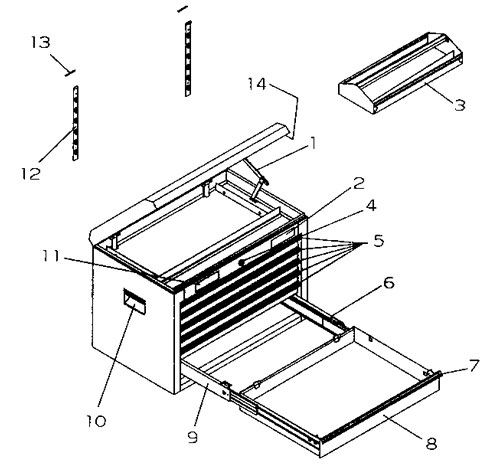 13
14
3
12
1
2
4
5
11
6
7
10
9
8