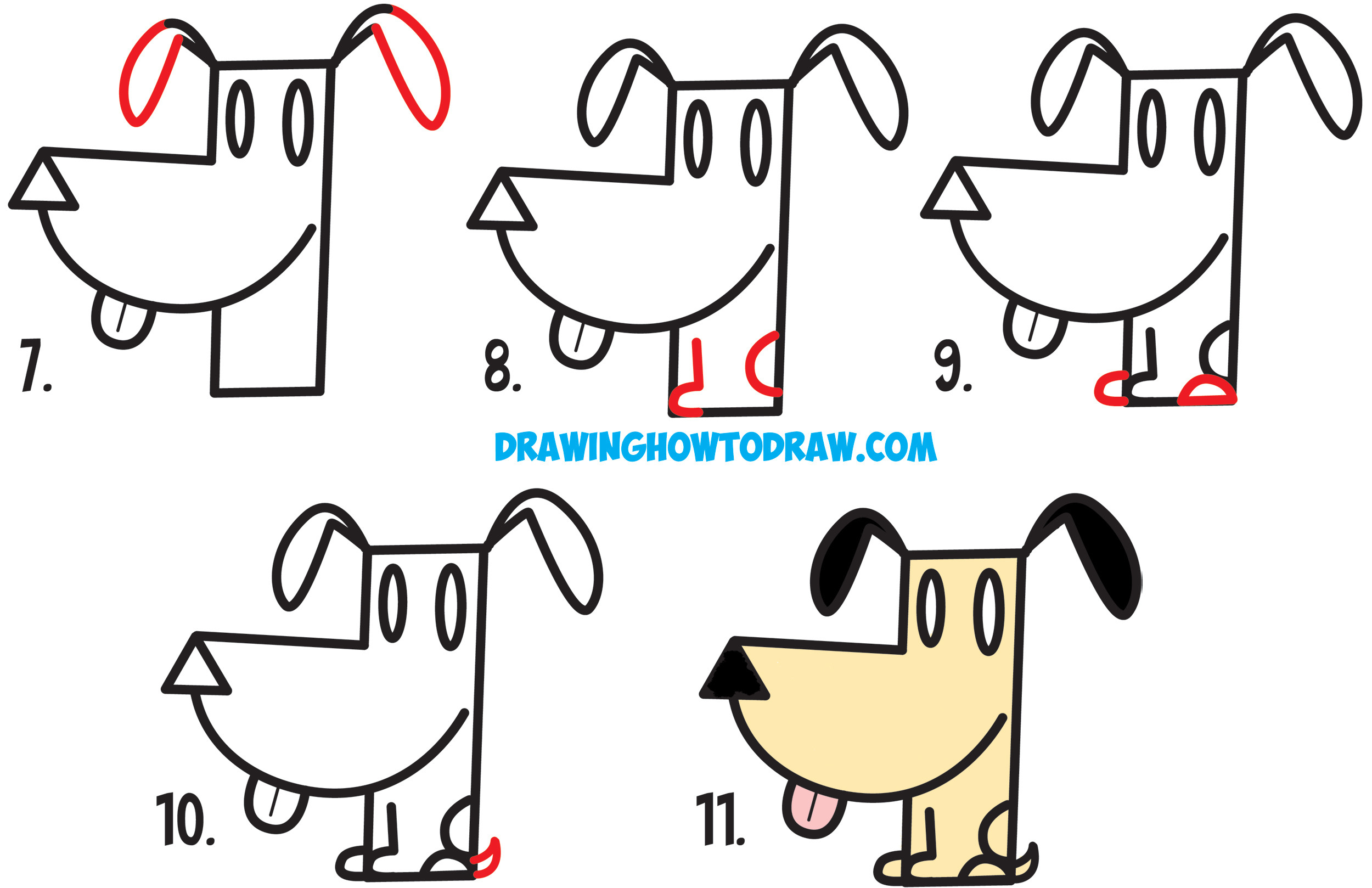 7.

8.

9.

DRAWINGHOWTODRAW.COM

10.

11.