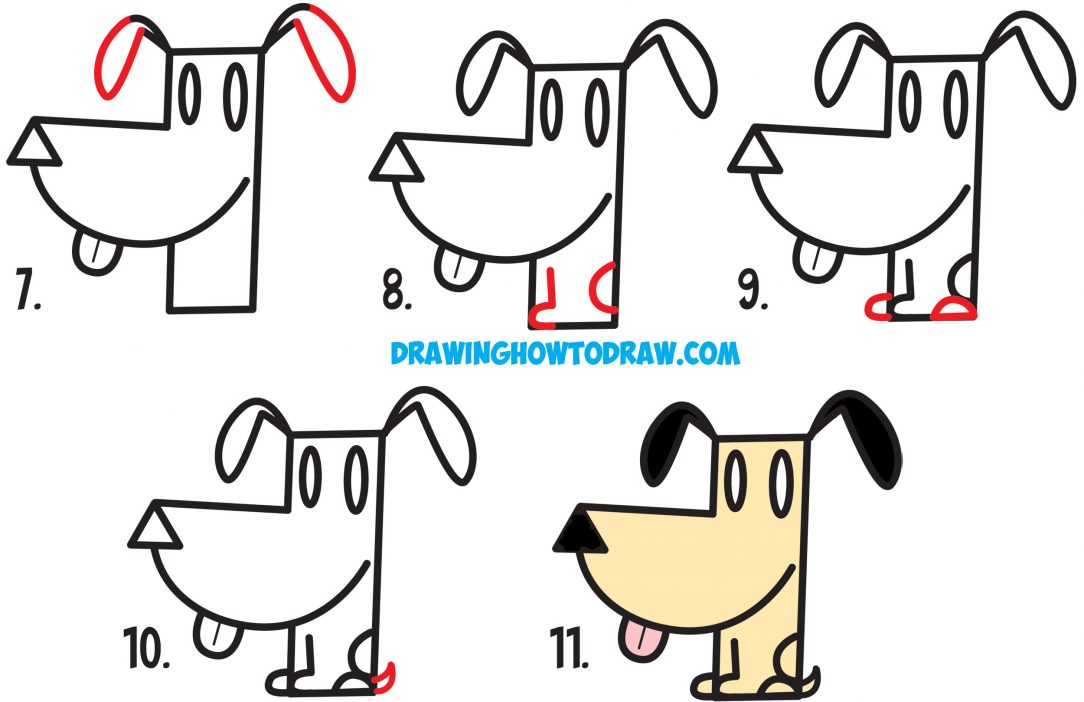 7.

8.

9.

DRAWINGHOWTODRAW.COM

10.

11.