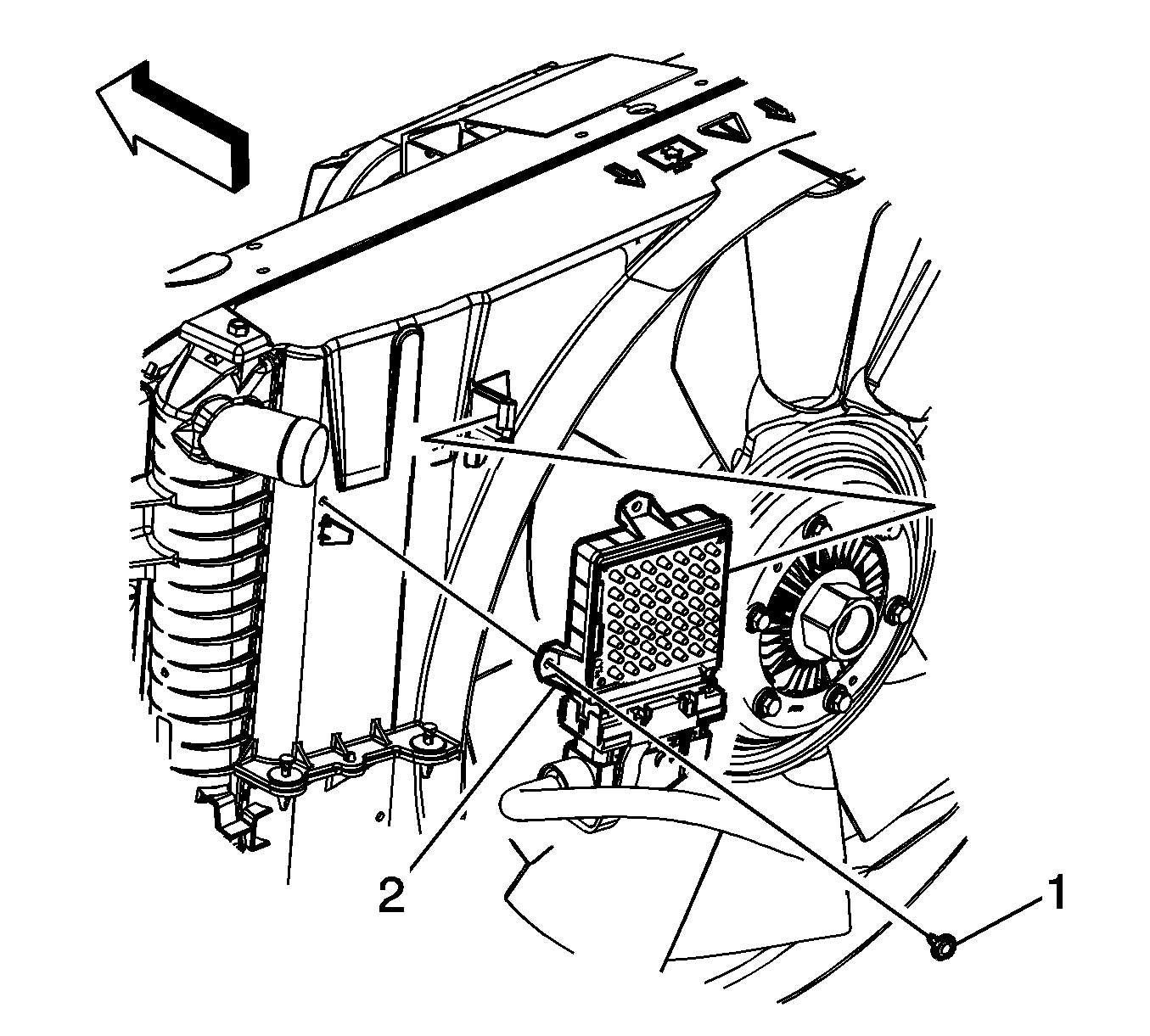 2
1