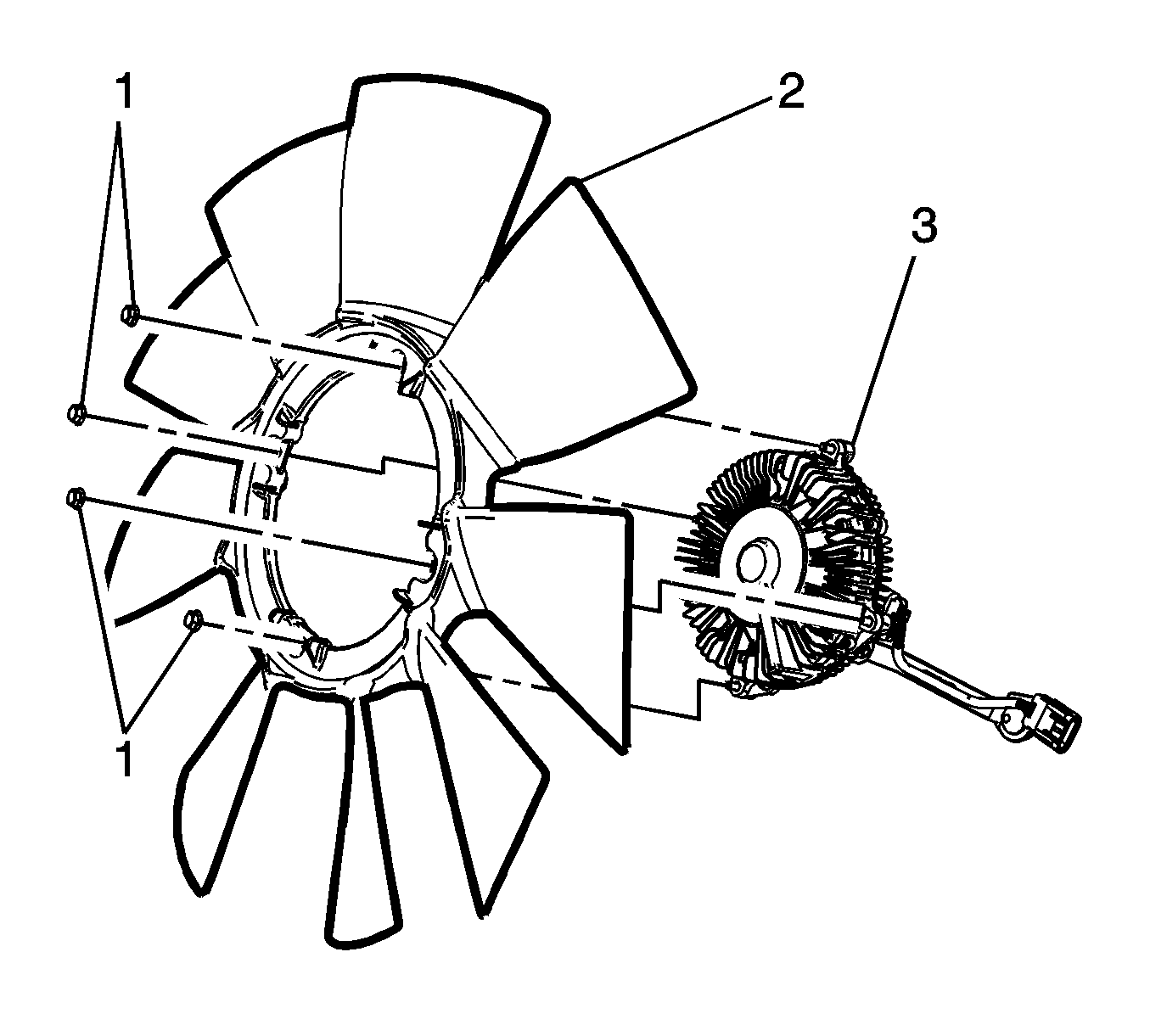 1
2
3
1