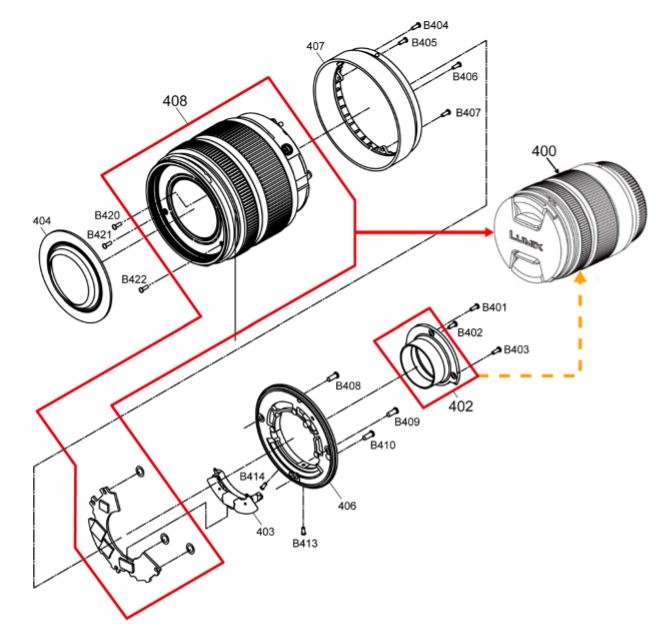 B404
B405
407
B406
408
B407
400
B420
404
B421
LUMIX
B422
B401
B402
B403
B408
402
B409
B410
B414
406
403
B413