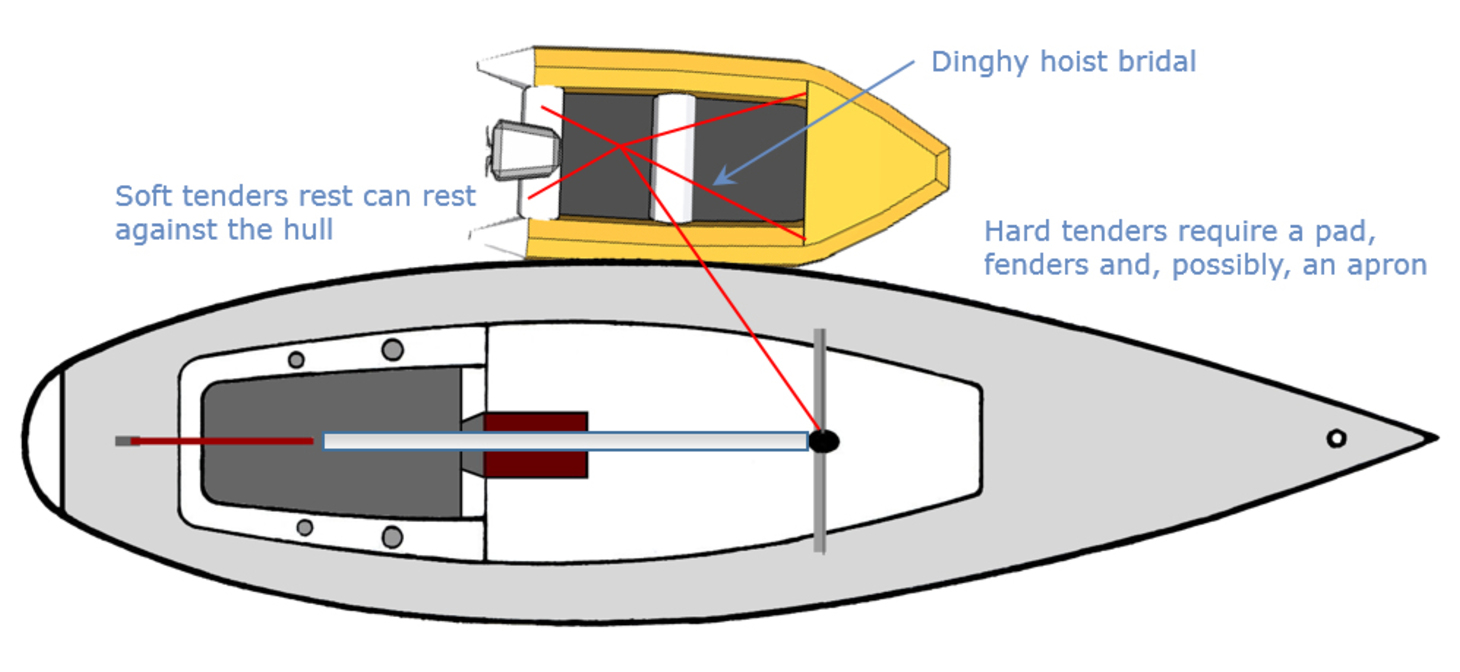 Dinghy hoist bridal

Soft tenders rest can rest against the hull

Hard tenders require a pad, fenders and, possibly, an apron