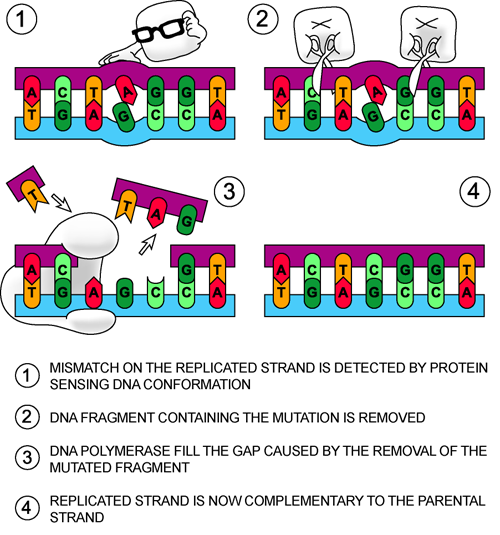 1

A C T A G G T
T G A G C C A

2

A C T A G G T
T G A G C C A

T

T A G

3

A C G T
T G A G C C A

4

A C T C G G T
T G A G C C A

1 MISMATCH ON THE REPLICATED STRAND IS DETECTED BY PROTEIN SENSING DNA CONFORMATION

2 DNA FRAGMENT CONTAINING THE MUTATION IS REMOVED

3 DNA POLYMERASE FILL THE GAP CAUSED BY THE REMOVAL OF THE MUTATED FRAGMENT

4 REPLICATED STRAND IS NOW COMPLEMENTARY TO THE PARENTAL STRAND