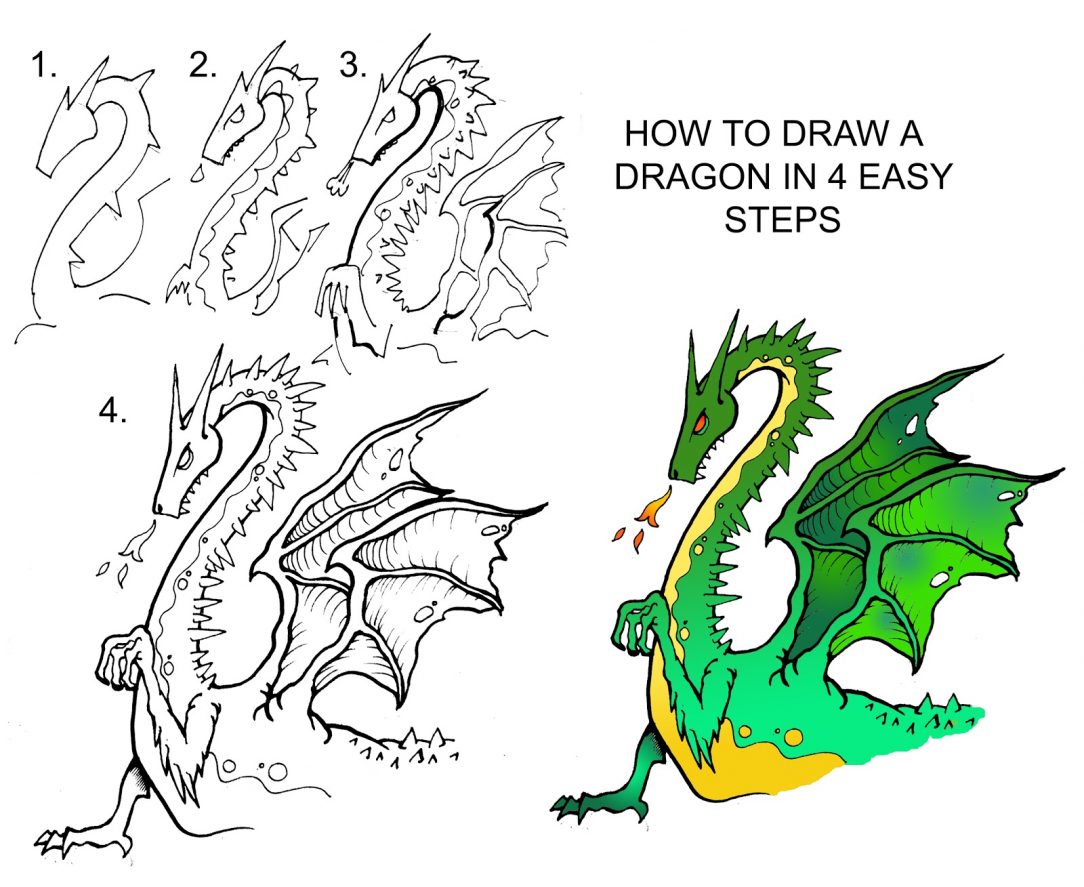 1.

2.

3.

HOW TO DRAW A DRAGON IN 4 EASY STEPS

4.