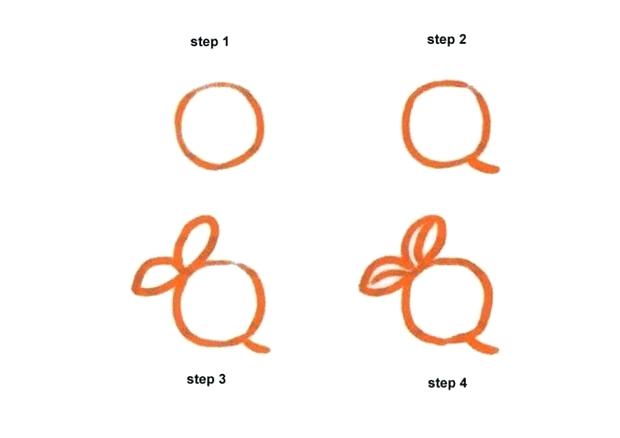 step 1

step 2

step 3

step 4