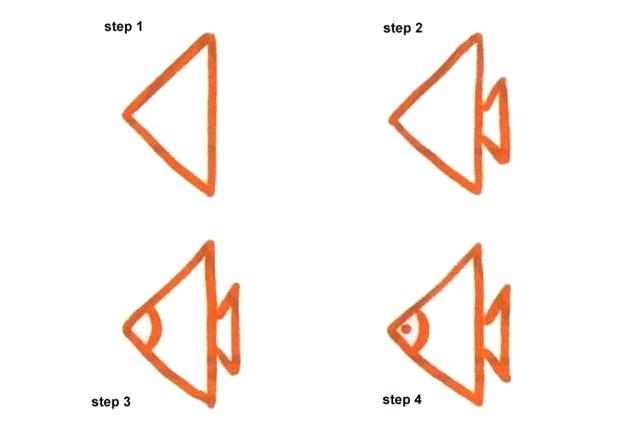 step 1

step 2

step 3

step 4