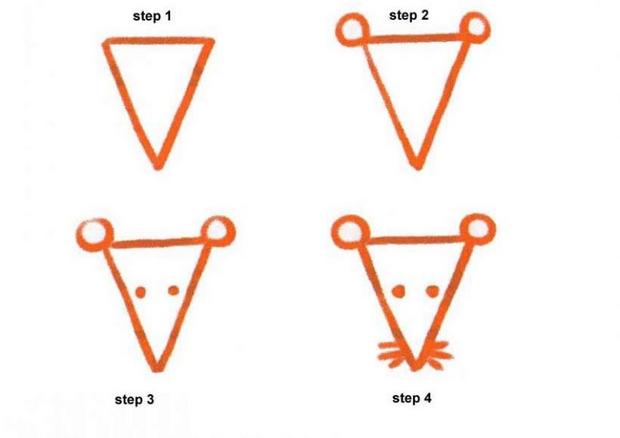 step 1

step 2

step 3

step 4