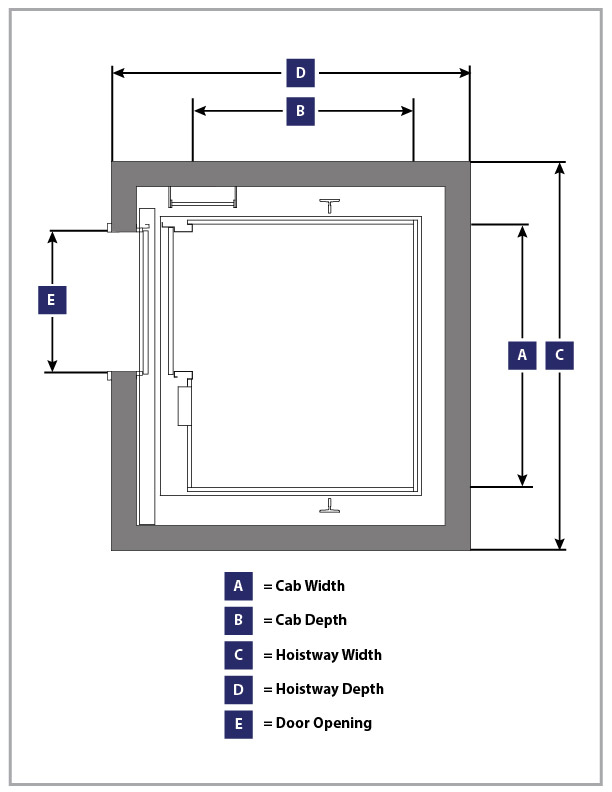 D

B

E

A C

A = Cab Width

B = Cab Depth

C = Hoistway Width

D = Hoistway Depth

E = Door Opening