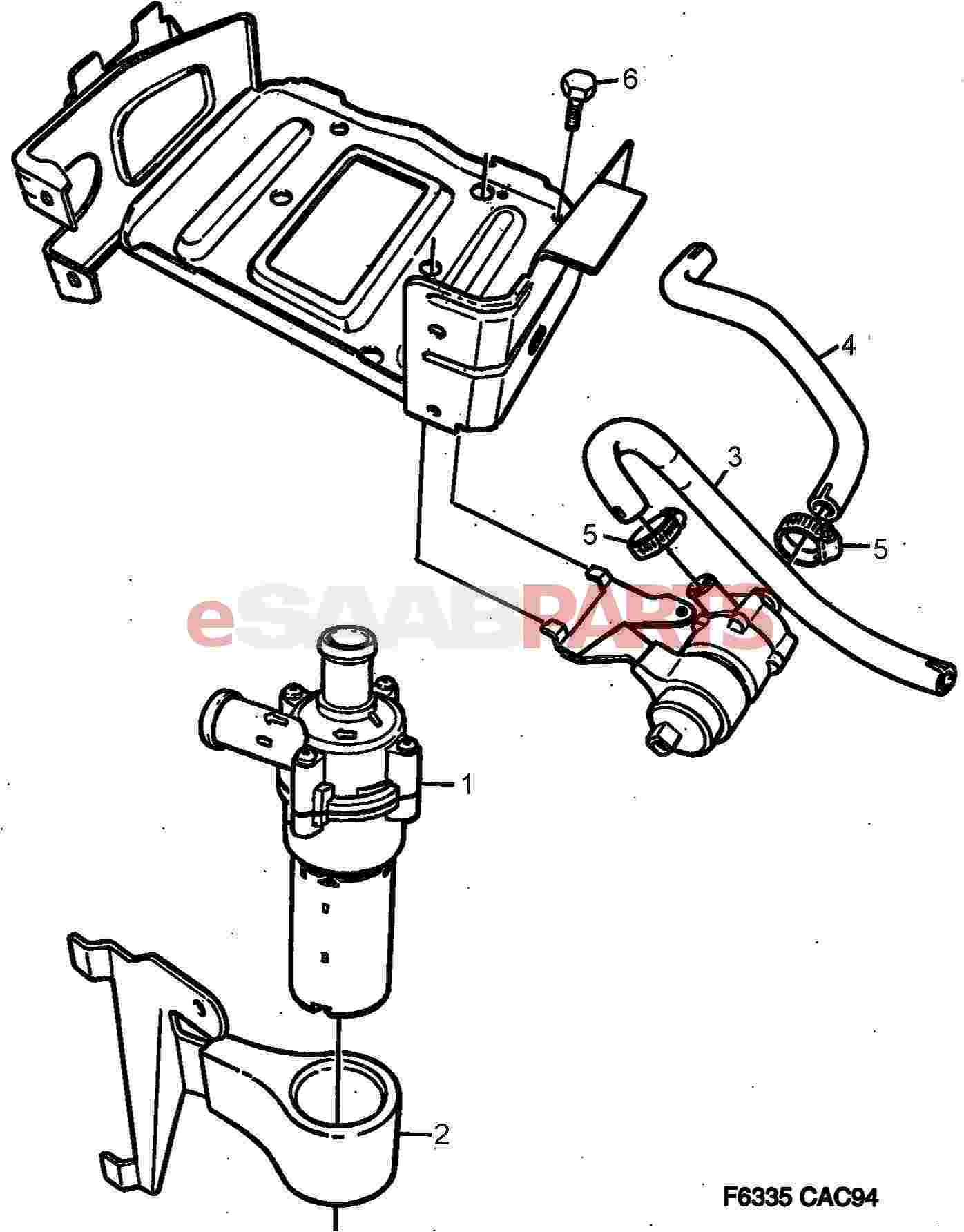 6

4

3

5

5

eSAABPARTS

1

2

F6335 CAC94