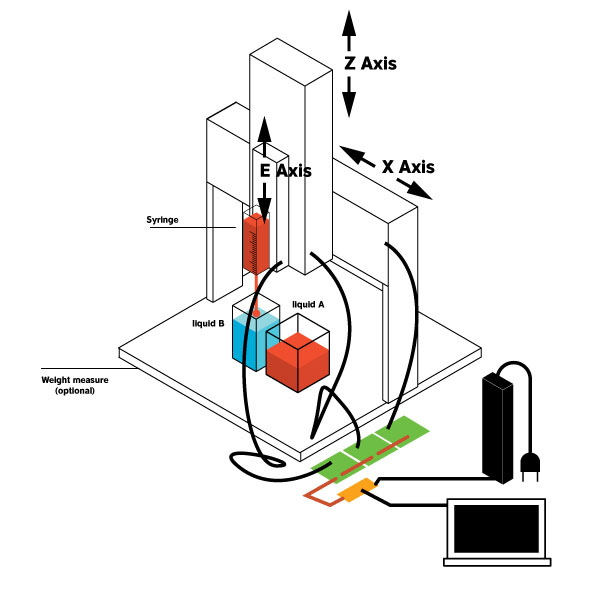 Z Axis

E Axis

X Axis

Syringe

liquid A

liquid B

Weight measure (optional)