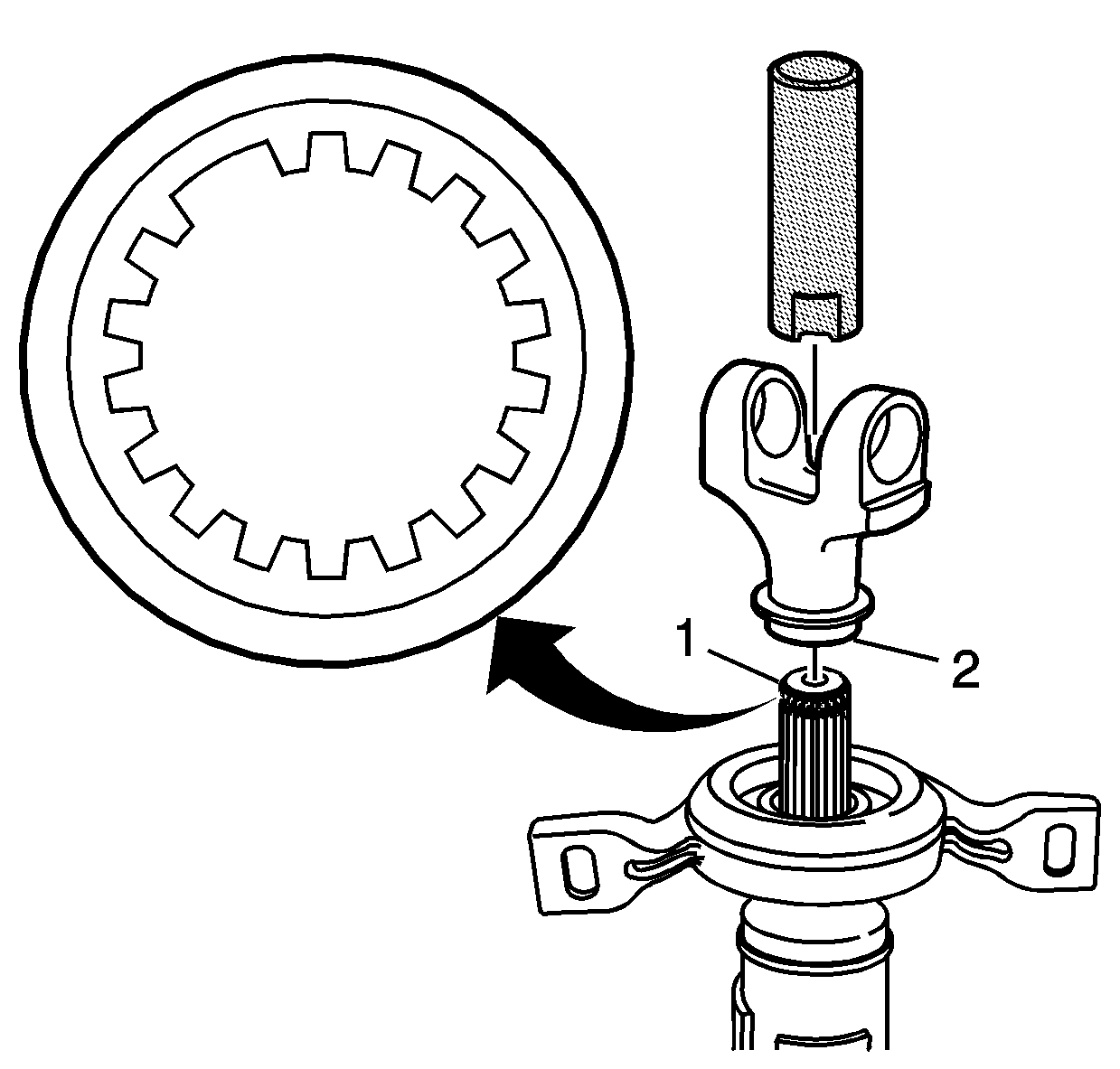 1

2