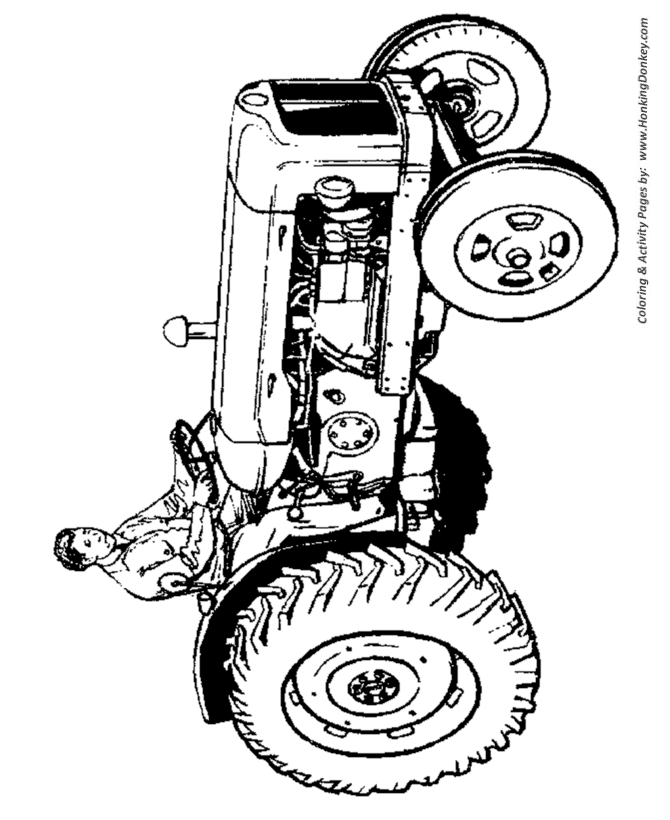 Coloring & Activity Pages by: www.HonkingDonkey.com