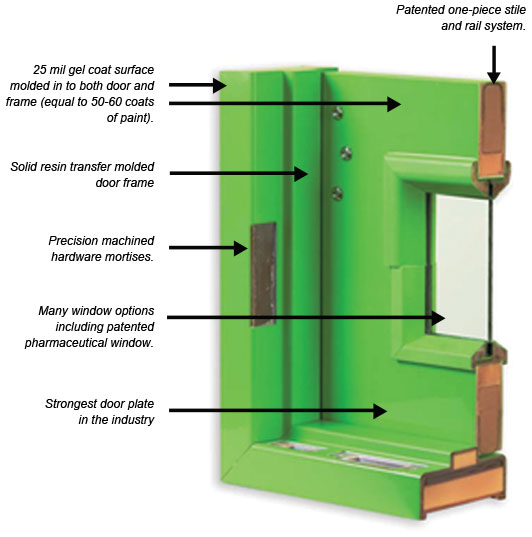 Patented one-piece stile and rail system.

25 mil gel coat surface molded in to both door and frame (equal to 50-60 coats of paint).

Solid resin transfer molded door frame

Precision machined hardware mortises.

Many window options including patented pharmaceutical window.

Strongest door plate in the industry