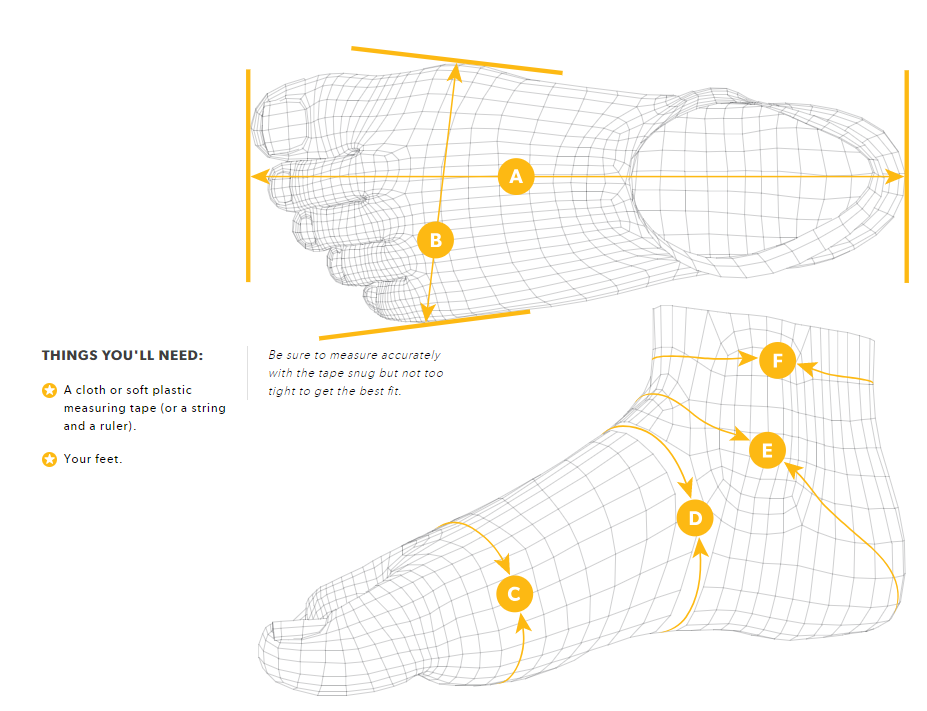 A

B

THINGS YOU'LL NEED:

A cloth or soft plastic measuring tape (or a string and a ruler).

Your feet.

Be sure to measure accurately with the tape snug but not too tight to get the best fit.

F

E

D

C