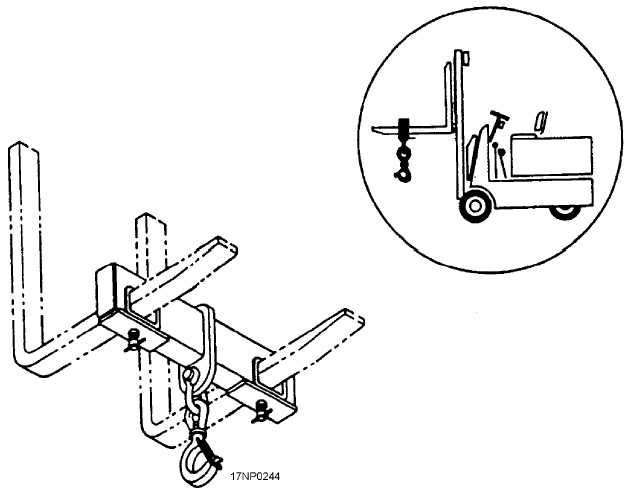 17NP0244