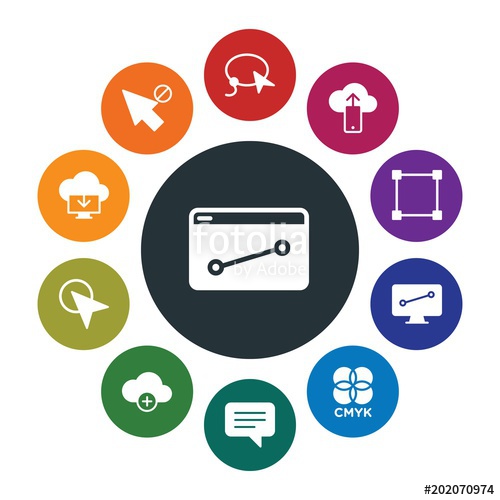 fotolia
by Adobe

CMYK

#202070974