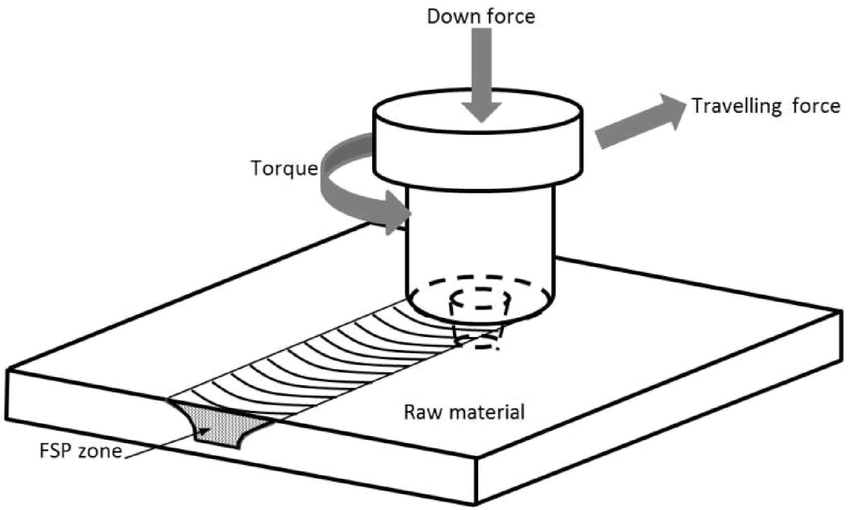 Down force
Travelling force
Torque
Raw material
FSP zone